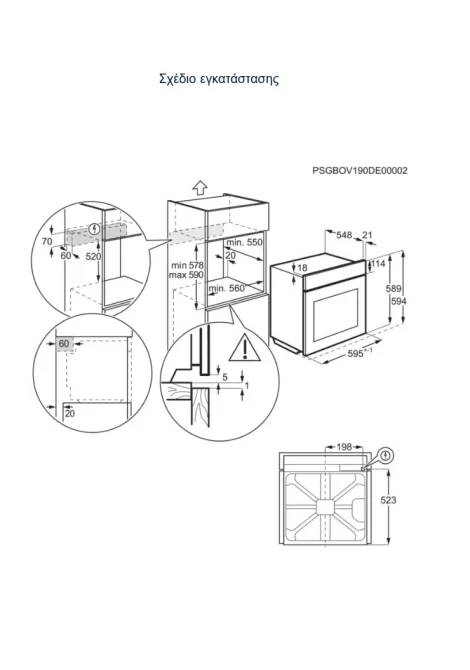 Σχέδιο εγκατάστασης

PSGBOV190DE00002

70
60
520
min 578
max 590
min. 550
20
min. 560
548
21
18
114
589
594
$595^{+-1}$
60
20
5
1
198
523