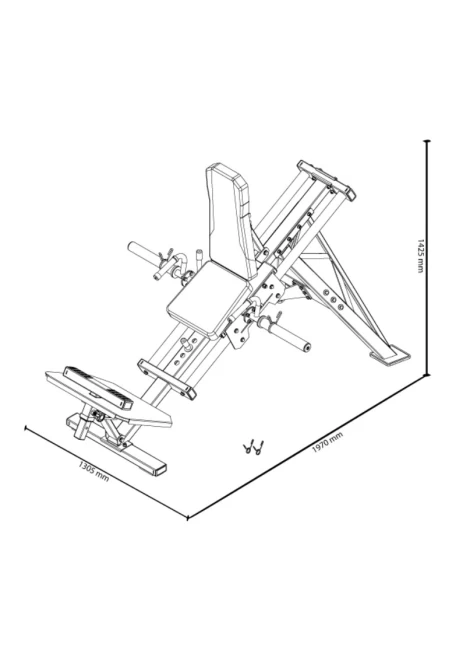 1425 mm

1970 mm

1305 mm