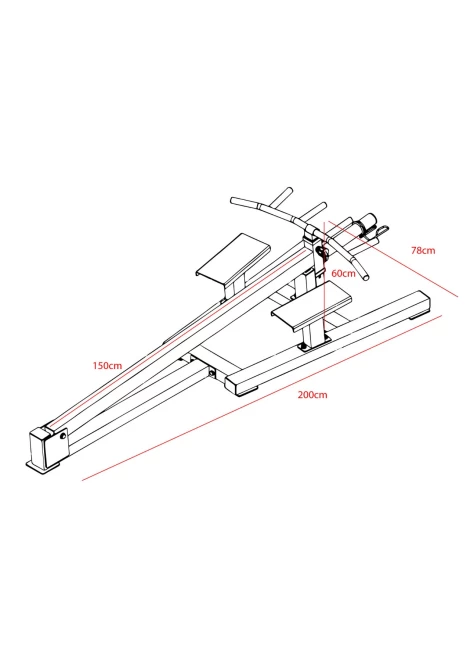 78cm
60cm
150cm
200cm