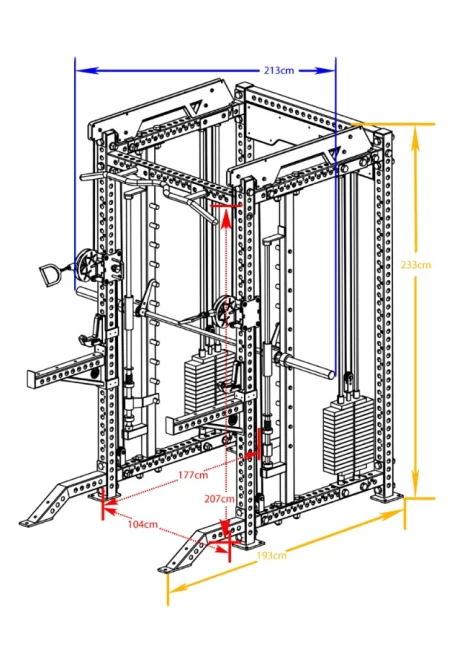 213cm

233cm

177cm

207cm

104cm

193cm