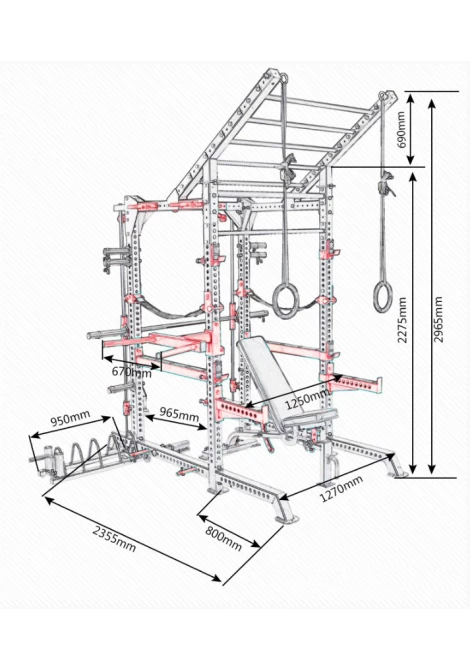 690mm
2275mm
2965mm
670mm
1250mm
950mm
965mm
1270mm
800mm
2355mm