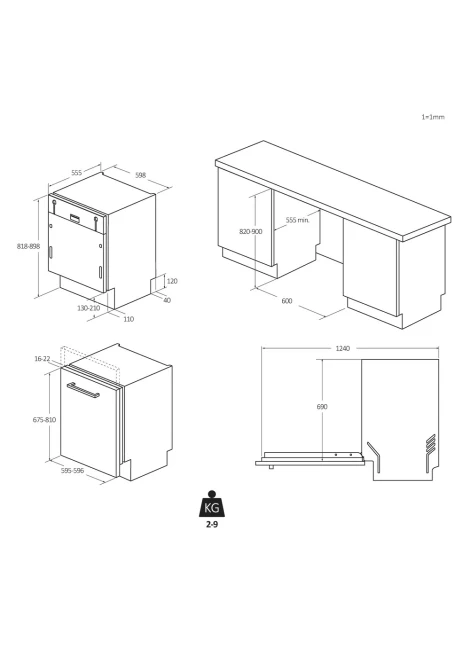 1=1mm

555
598
818-898
120
40
130-210
110

820-900
555 min.
600

16-22
675-810
595-596

1240
690

KG
2-9