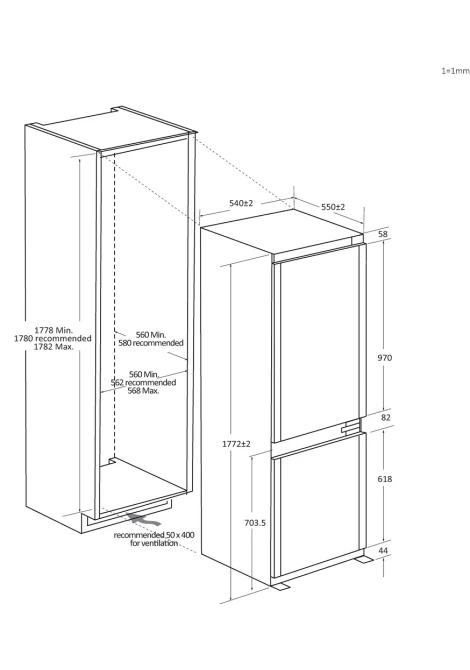 1=1mm

1778 Min.
1780 recommended
1782 Max.

560 Min.
580 recommended

560 Min.
562 recommended
568 Max.

recommended 50 x 400
for ventilation

540±2

550±2

58

970

82

618

44

1772±2

703.5