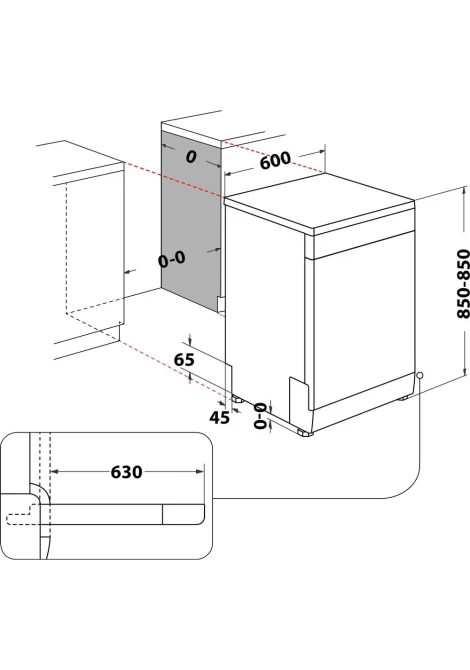 0
600
0-0
850-850
65
45
0-0
630