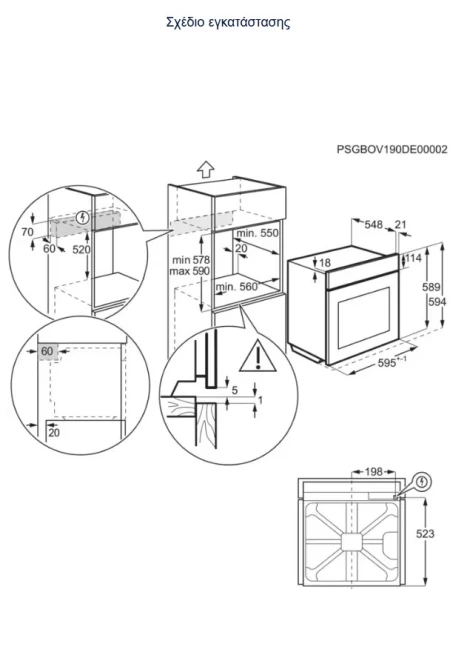 Σχέδιο εγκατάστασης

PSGBOV190DE00002

70
60
520

min 578
max 590
min. 550
20
min. 560

548
21
18
114
589
594
595$^{+-1}$

60
20

5
1

198
523