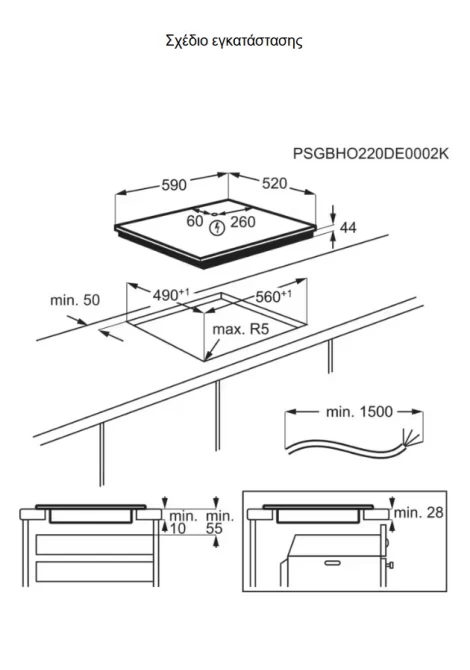 Σχέδιο εγκατάστασης

PSGBHO220DE0002K

590
520
60
260
44
min. 50
$490^{+1}$
$560^{+1}$
max. R5
min. 1500
min. 10
min. 55
min. 28