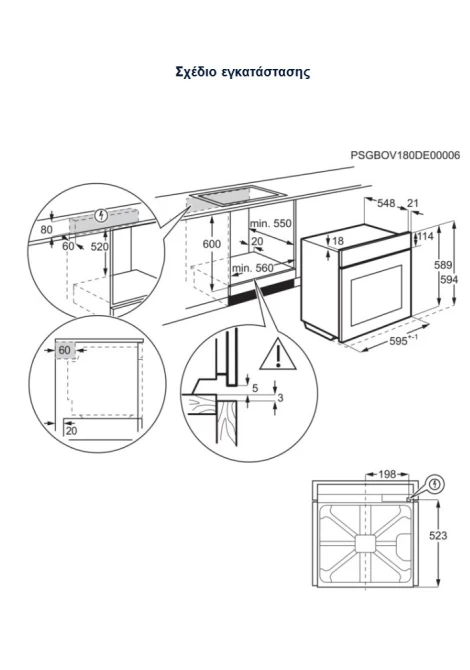 Σχέδιο εγκατάστασης

PSGBOV180DE00006

80
60
520
600
min. 550
20
min. 560
548
21
18
114
589
594
$595^{+-1}$
60
20
5
3
198
523