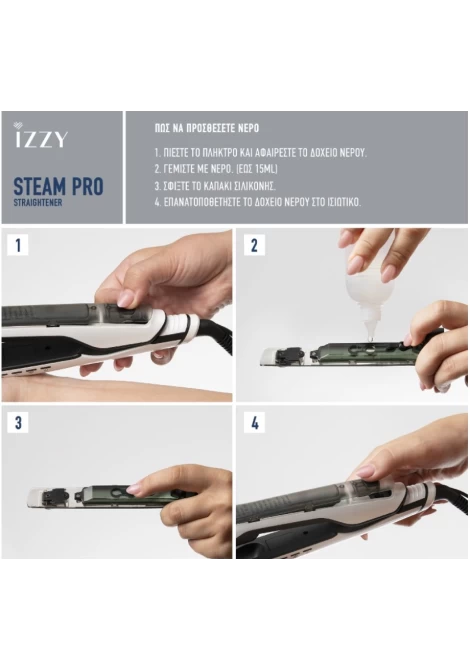 IZZY

STEAM PRO
STRAIGHTENER

ΠΩΣ ΝΑ ΠΡΟΣΘΕΣΕΤΕ ΝΕΡΟ

1. ΠΙΕΣΤΕ ΤΟ ΠΛΗΚΤΡΟ ΚΑΙ ΑΦΑΙΡΕΣΤΕ ΤΟ ΔΟΧΕΙΟ ΝΕΡΟΥ.
2. ΓΕΜΙΣΤΕ ΜΕ ΝΕΡΟ. (ΕΩΣ 15ML)
3. ΣΦΙΞΤΕ ΤΟ ΚΑΠΑΚΙ ΣΙΛΙΚΟΝΗΣ.
4. ΕΠΑΝΑΤΟΠΟΘΕΤΗΣΤΕ ΤΟ ΔΟΧΕΙΟ ΝΕΡΟΥ ΣΤΟ ΙΣΙΩΤΙΚΟ.

1

2

3

4