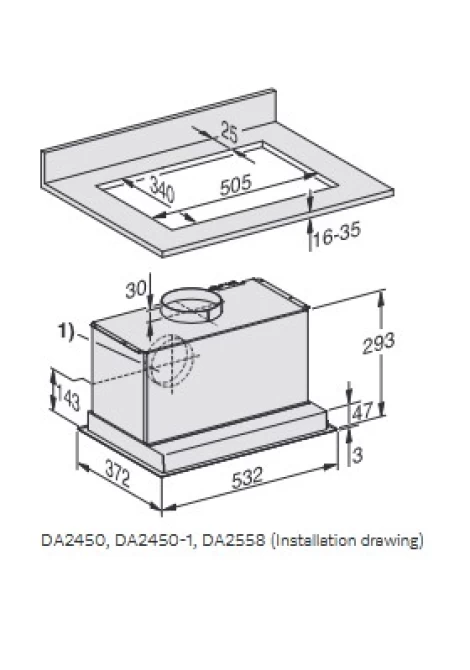 25
340
505
16-35
30
1)
293
143
47
3
372
532
DA2450, DA2450-1, DA2558 (Installation drawing)