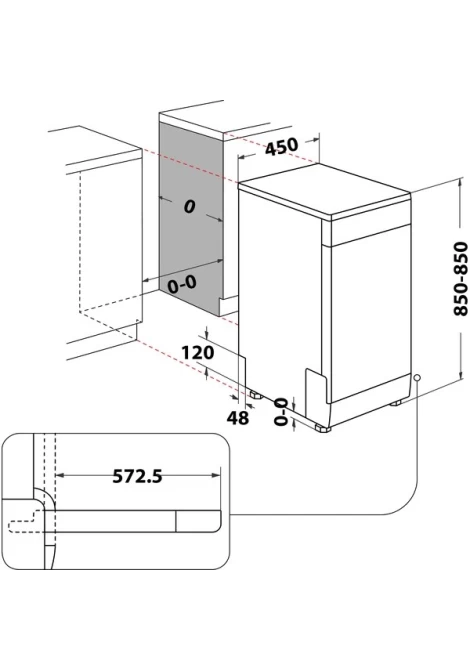 450
0
0-0
850-850
120
48
0-0
572.5