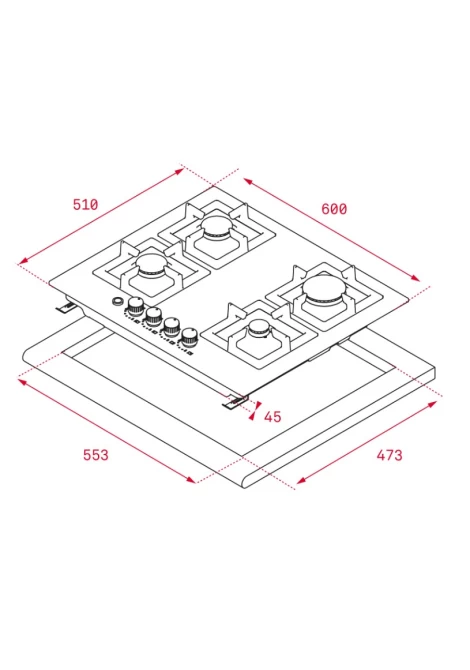 510

600

45

553

473