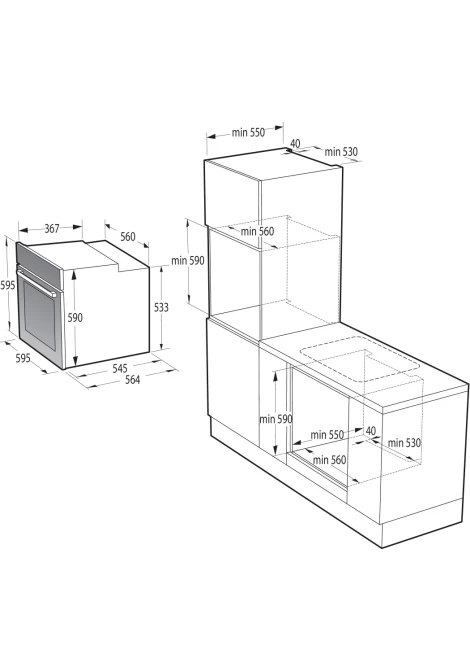 367
560
595
590
533
595
545
564

min 550
40
min 530
min 560
min 590

min 590
min 550
40
min 530
min 560