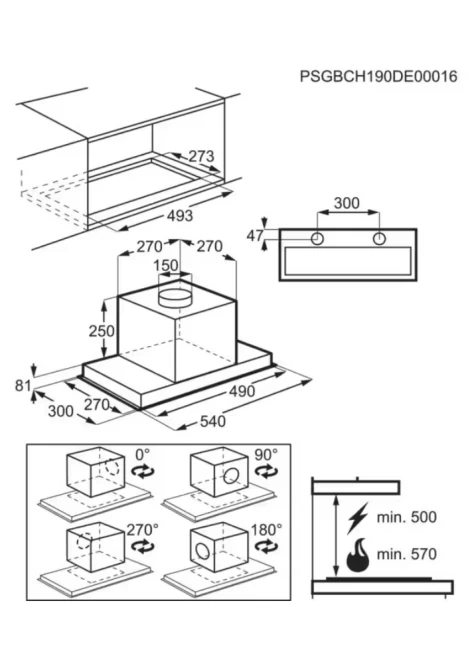 PSGBCH190DE00016

273

493

300

47

270

270

150

250

81

300

270

490

540

0°

90°

270°

180°

min. 500

min. 570