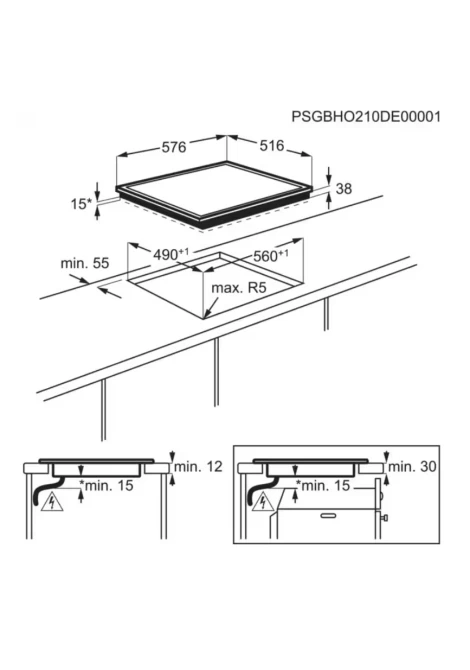 PSGBHO210DE00001

576

516

15*

38

min. 55

$490^{+1}$

$560^{+1}$

max. R5

min. 12

*min. 15

min. 30

*min. 15