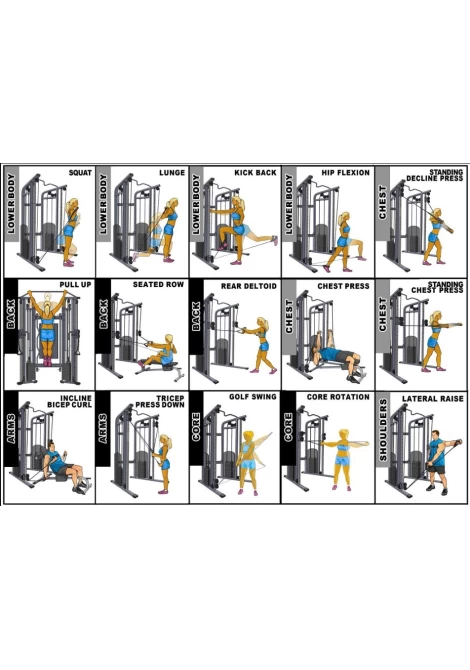 LOWER BODY
SQUAT

LOWER BODY
LUNGE

LOWER BODY
KICK BACK

LOWER BODY
HIP FLEXION

CHEST
STANDING DECLINE PRESS

BACK
PULL UP

BACK
SEATED ROW

BACK
REAR DELTOID

CHEST
CHEST PRESS

CHEST
STANDING CHEST PRESS

ARMS
INCLINE BICEP CURL

ARMS
TRICEP PRESS DOWN

CORE
GOLF SWING

CORE
CORE ROTATION

SHOULDERS
LATERAL RAISE