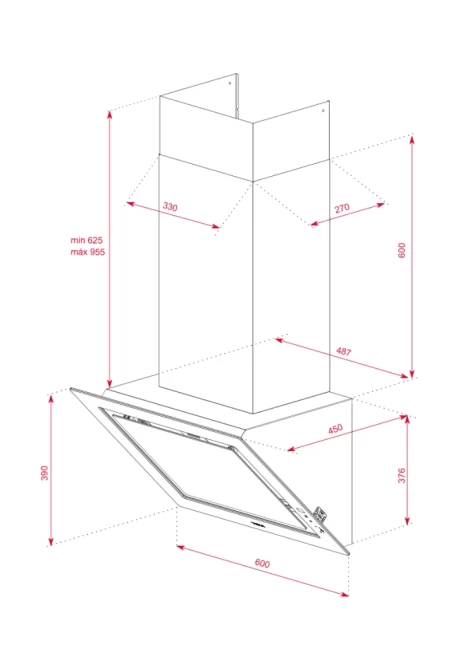 330

270

min 625
máx 955

600

487

450

390

376

600