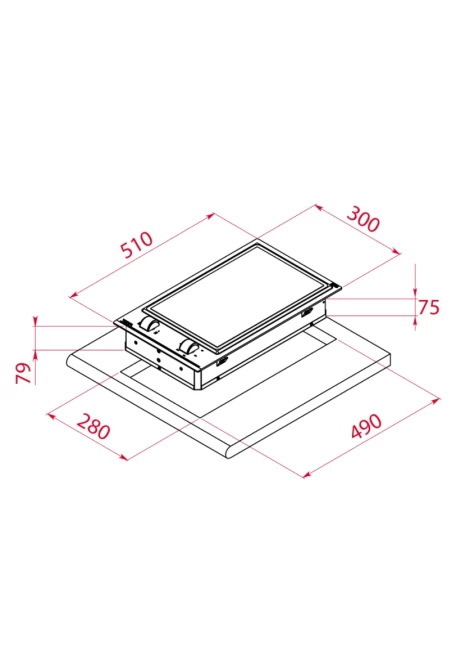 510
300
75
79
280
490