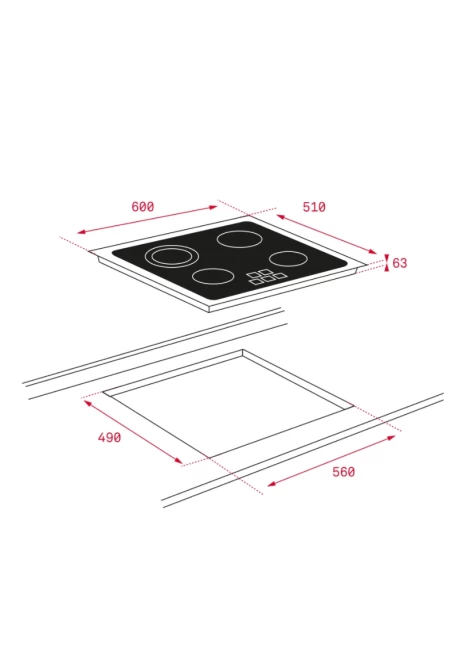 600
510
63
490
560