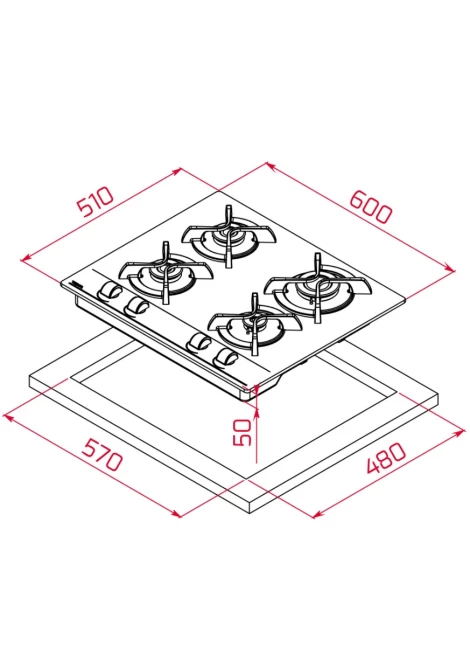 510
600
50
570
480