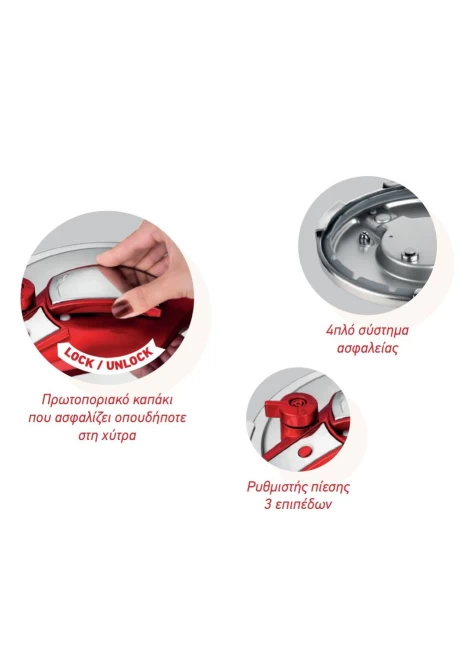 LOCK / UNLOCK

Πρωτοποριακό καπάκι που ασφαλίζει οπουδήποτε στη χύτρα

4πλό σύστημα ασφαλείας

Ρυθμιστής πίεσης 3 επιπέδων