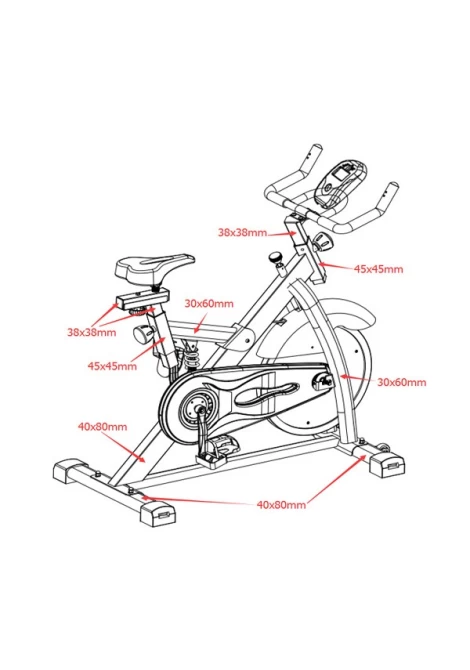 38x38mm

45x45mm

30x60mm

38x38mm

45x45mm

30x60mm

40x80mm

40x80mm