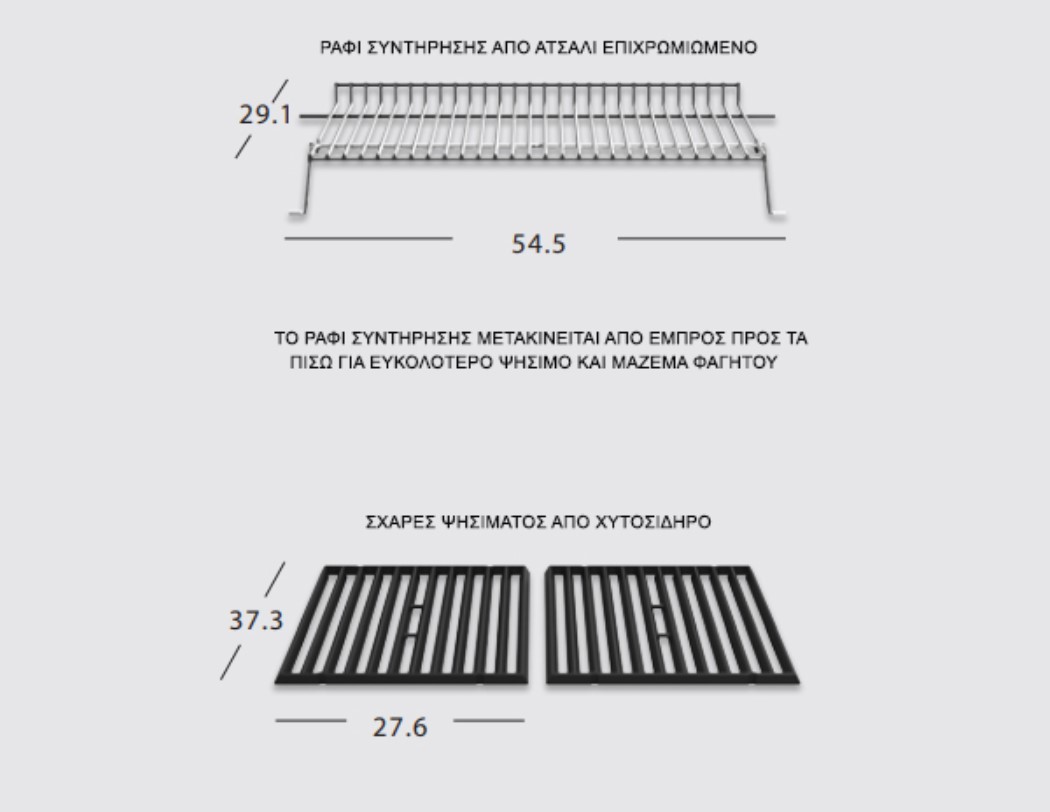 ΡΑΦΙ ΣΥΝΤΗΡΗΣΗΣ ΑΠΟ ΑΤΣΑΛΙ ΕΠΙΧΡΩΜΙΩΜΕΝΟ

29.1

54.5

ΤΟ ΡΑΦΙ ΣΥΝΤΗΡΗΣΗΣ ΜΕΤΑΚΙΝΕΙΤΑΙ ΑΠΟ ΕΜΠΡΟΣ ΠΡΟΣ ΤΑ ΠΙΣΩ ΓΙΑ ΕΥΚΟΛΟΤΕΡΟ ΨΗΣΙΜΟ ΚΑΙ ΜΑΖΕΜΑ ΦΑΓΗΤΟΥ

ΣΧΑΡΕΣ ΨΗΣΙΜΑΤΟΣ ΑΠΟ ΧΥΤΟΣΙΔΗΡΟ

37.3

27.6