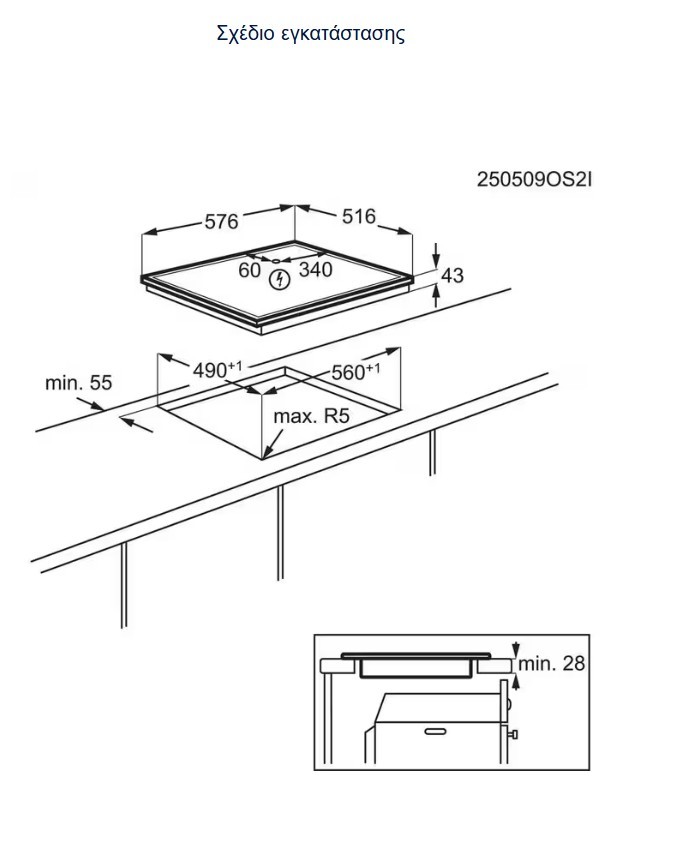 Σχέδιο εγκατάστασης

250509OS2I

576

516

60

340

43

$490^{+1}$

$560^{+1}$

min. 55

max. R5

min. 28