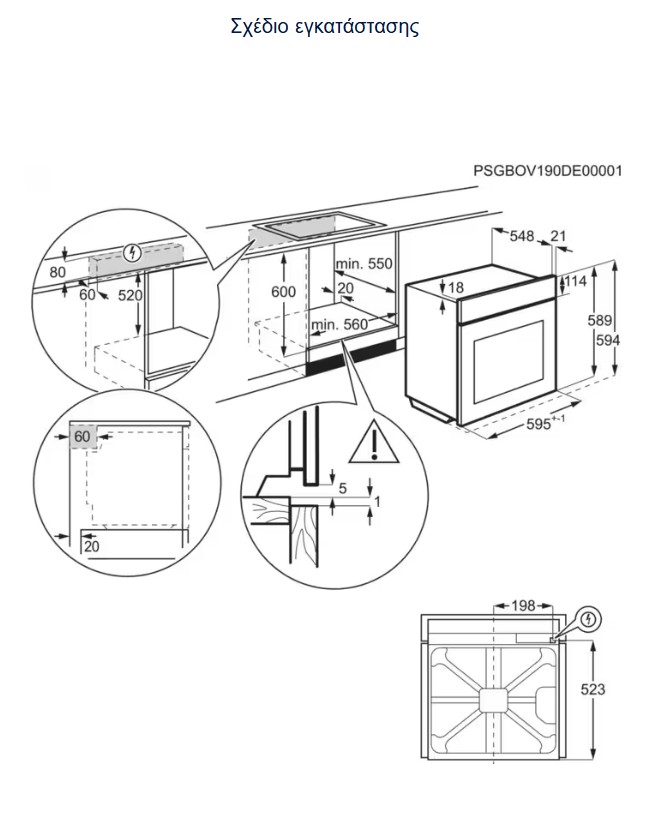 Σχέδιο εγκατάστασης

PSGBOV190DE00001

80
60
520
600
min. 550
20
min. 560
548
21
18
114
589
594
$595^{+-1}$
60
20
5
1
198
523