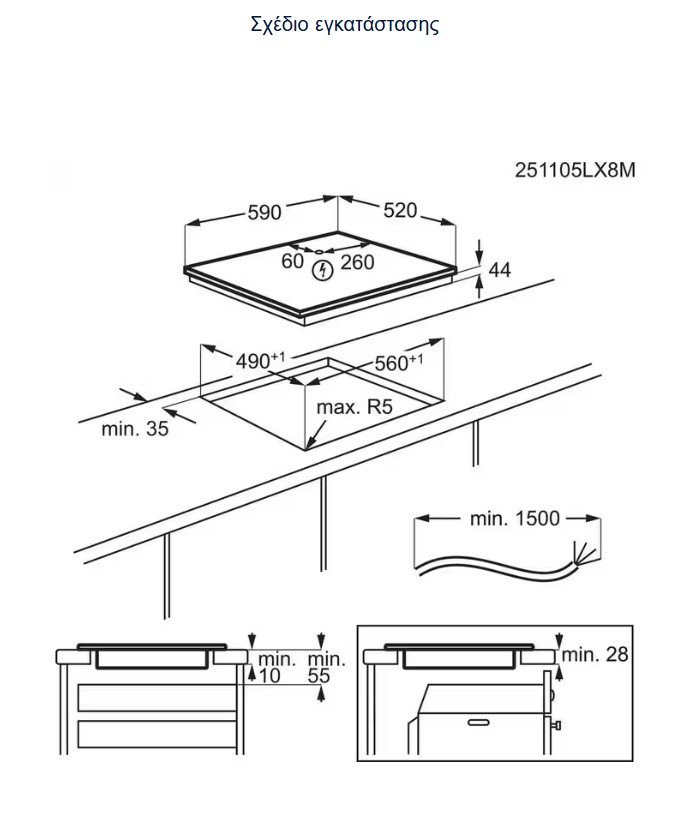 Σχέδιο εγκατάστασης

251105LX8M

590

520

60

260

44

$490^{+1}$

$560^{+1}$

max. R5

min. 35

min. 1500

min. 10

min. 55

min. 28