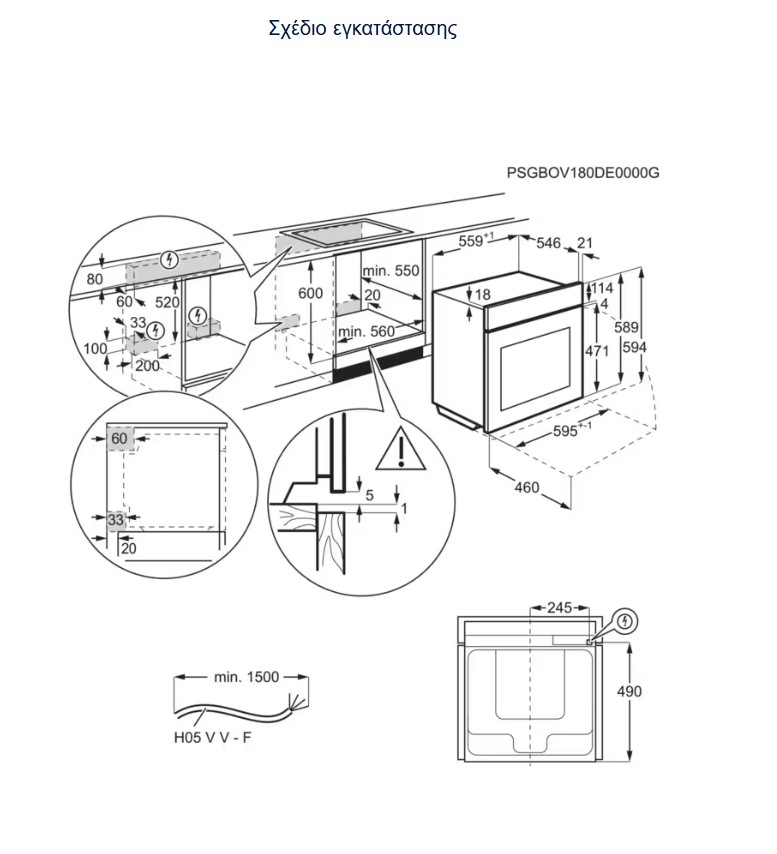 Σχέδιο εγκατάστασης

PSGBOV180DE0000G

80
60
520
33
100
200
600
min. 550
20
min. 560
$559^{+1}$
546
21
18
114
4
589
594
471
$595^{+-1}$
460
60
33
20
5
1
245
490
min. 1500
H05 V V - F