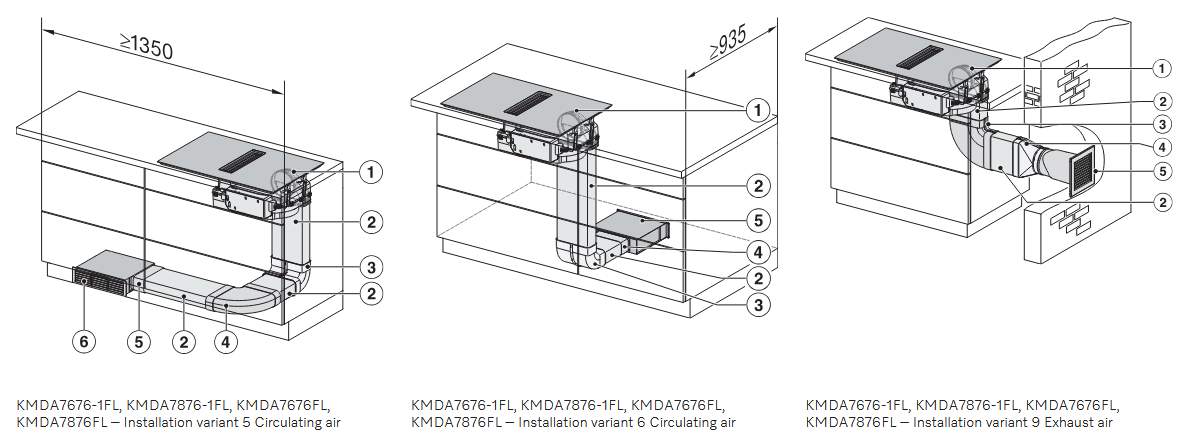 ≥1350

1
2
3
2
6
5
2
4

KMDA7676-1FL, KMDA7876-1FL, KMDA7676FL, KMDA7876FL – Installation variant 5 Circulating air

≥935

1
2
5
4
2
3

KMDA7676-1FL, KMDA7876-1FL, KMDA7676FL, KMDA7876FL – Installation variant 6 Circulating air

1
2
3
4
5
2

KMDA7676-1FL, KMDA7876-1FL, KMDA7676FL, KMDA7876FL – Installation variant 9 Exhaust air