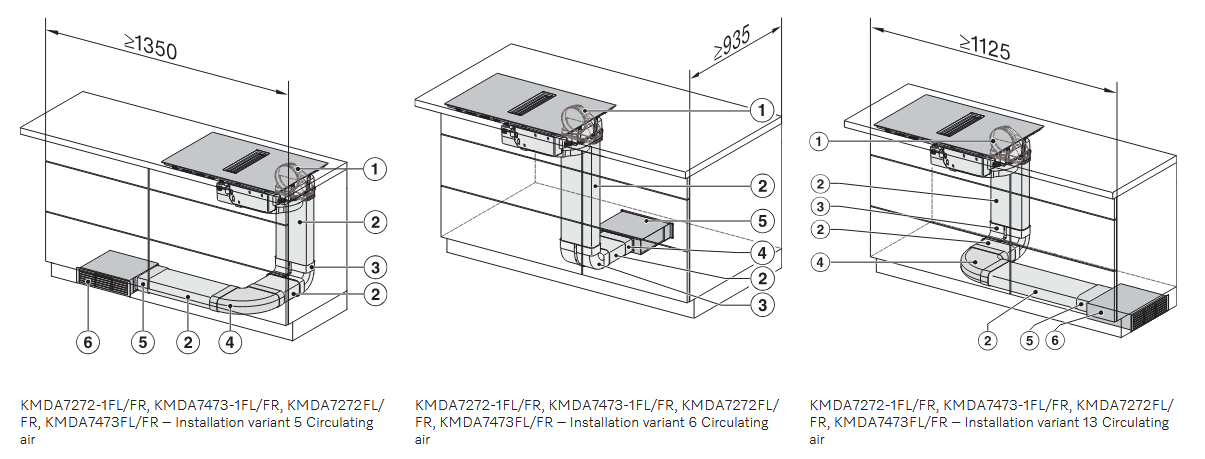 ≥1350

1
2
3
2
6
5
2
4

KMDA7272-1FL/FR, KMDA7473-1FL/FR, KMDA7272FL/FR, KMDA7473FL/FR – Installation variant 5 Circulating air

≥935

1
2
5
4
2
3

KMDA7272-1FL/FR, KMDA7473-1FL/FR, KMDA7272FL/FR, KMDA7473FL/FR – Installation variant 6 Circulating air

≥1125

1
2
3
2
4
2
5
6

KMDA7272-1FL/FR, KMDA7473-1FL/FR, KMDA7272FL/FR, KMDA7473FL/FR – Installation variant 13 Circulating air