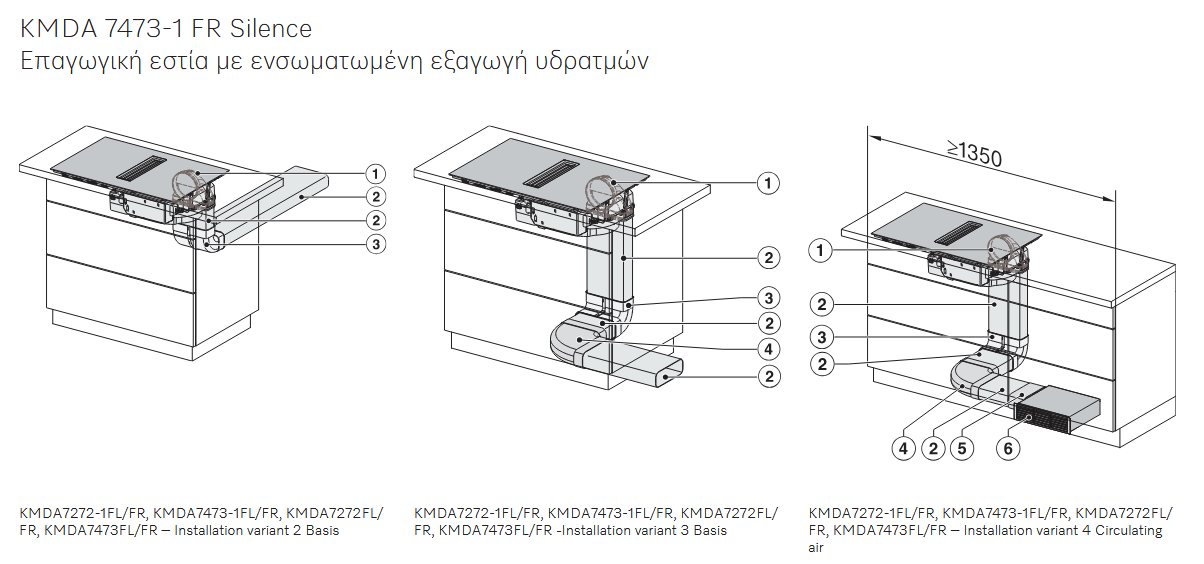 KMDA 7473-1 FR Silence
Επαγωγική εστία με ενσωματωμένη εξαγωγή υδρατμών

1
2
2
3

KMDA7272-1FL/FR, KMDA7473-1FL/FR, KMDA7272FL/FR, KMDA7473FL/FR – Installation variant 2 Basis

1
2
3
2
4
2

KMDA7272-1FL/FR, KMDA7473-1FL/FR, KMDA7272FL/FR, KMDA7473FL/FR -Installation variant 3 Basis

≥1350
1
2
3
2
4 2 5 6

KMDA7272-1FL/FR, KMDA7473-1FL/FR, KMDA7272FL/FR, KMDA7473FL/FR – Installation variant 4 Circulating air