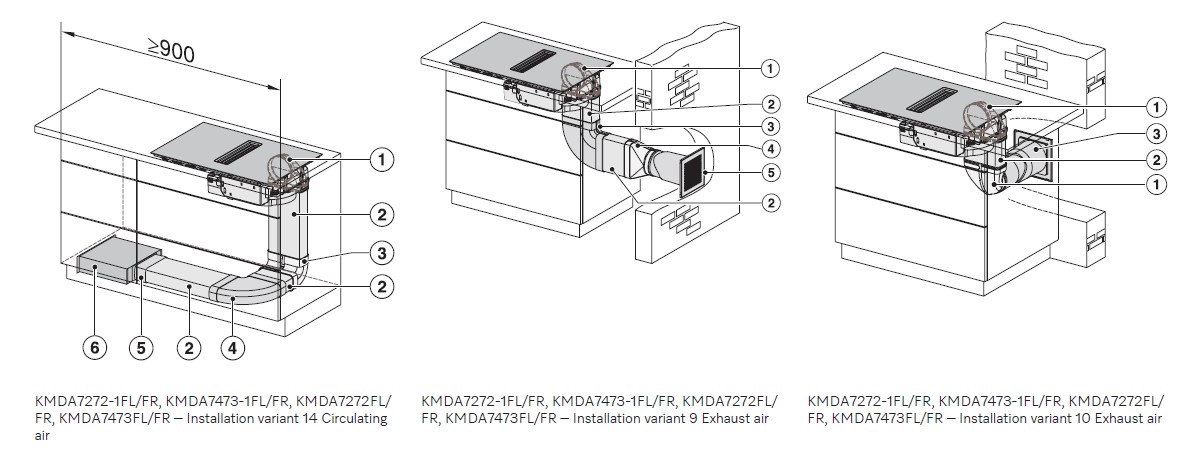 ≥900

1
2
3
2
6
5
2
4

KMDA7272-1FL/FR, KMDA7473-1FL/FR, KMDA7272FL/FR, KMDA7473FL/FR – Installation variant 14 Circulating air

1
2
3
4
5
2

KMDA7272-1FL/FR, KMDA7473-1FL/FR, KMDA7272FL/FR, KMDA7473FL/FR – Installation variant 9 Exhaust air

1
3
2
1

KMDA7272-1FL/FR, KMDA7473-1FL/FR, KMDA7272FL/FR, KMDA7473FL/FR – Installation variant 10 Exhaust air