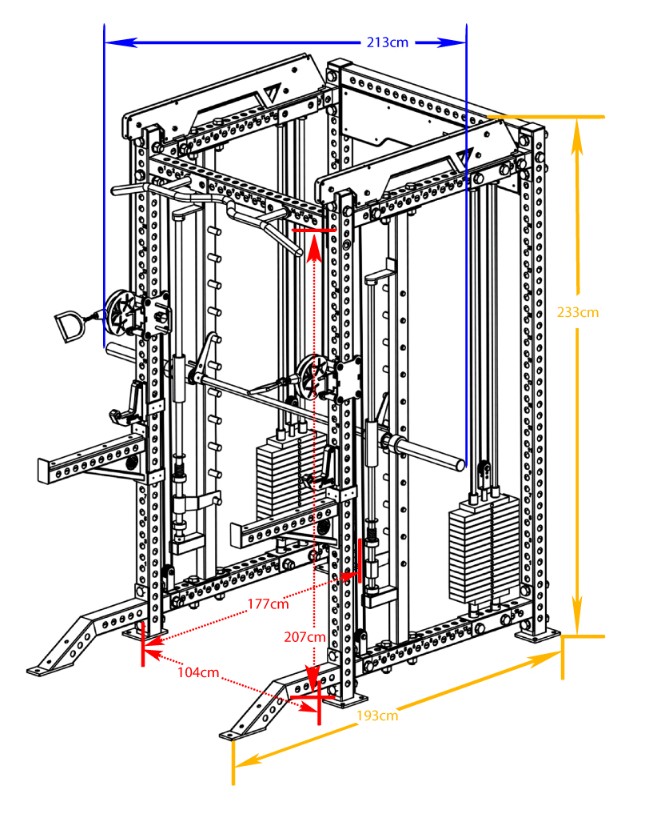 213cm
233cm
177cm
207cm
104cm
193cm