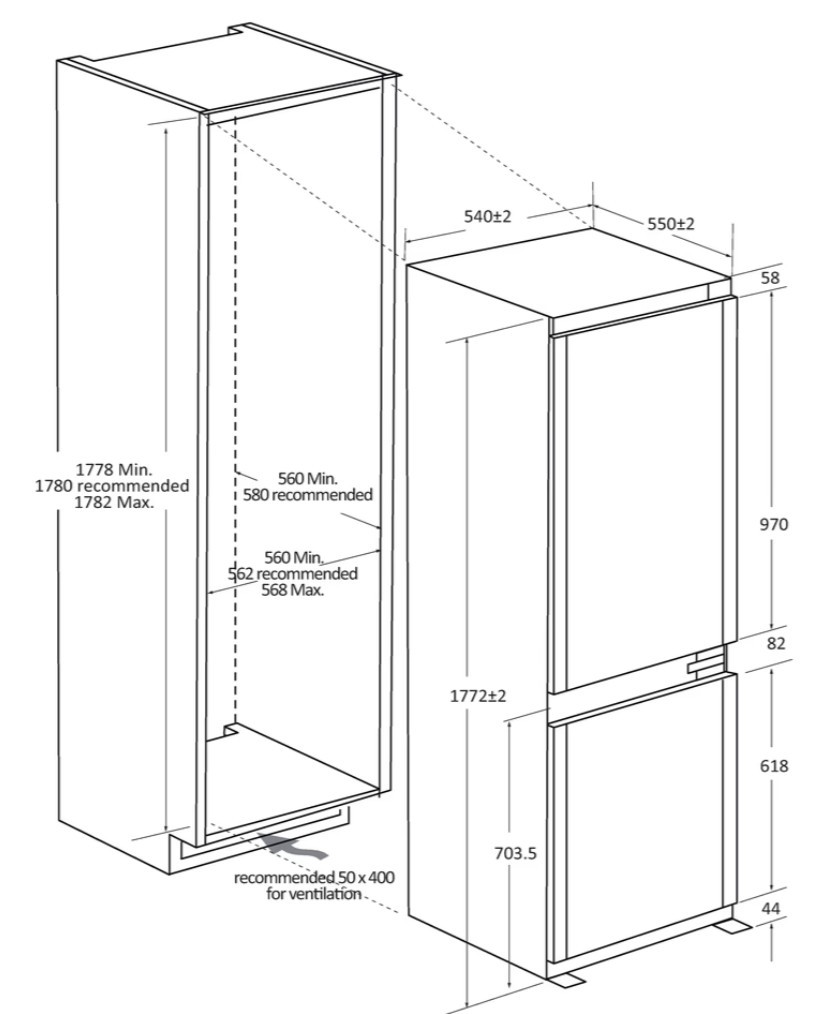 1778 Min.
1780 recommended
1782 Max.

560 Min.
580 recommended

560 Min.
562 recommended
568 Max.

recommended 50 x 400
for ventilation

540±2

550±2

58

970

82

618

44

1772±2

703.5