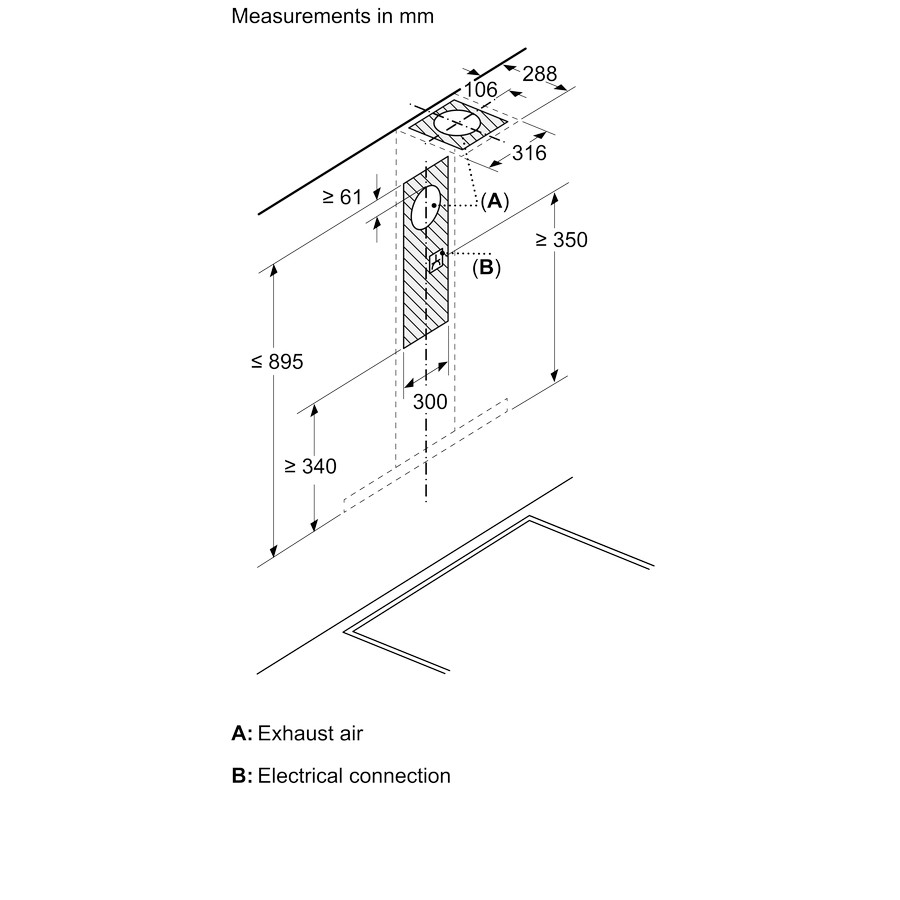 Measurements in mm

288

106

316

≥ 61

(A)

≥ 350

(B)

≤ 895

300

≥ 340

A: Exhaust air

B: Electrical connection