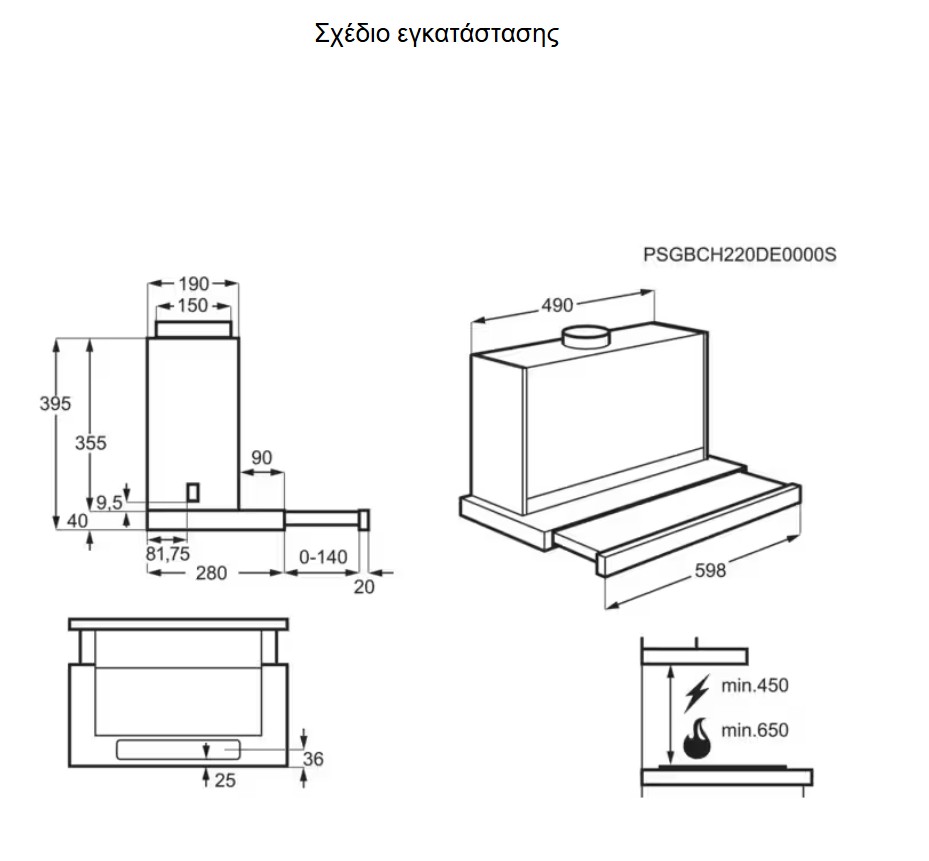 Σχέδιο εγκατάστασης

PSGBCH220DE0000S

190
150
395
355
90
9,5
40
81,75
280
0-140
20

490
598

36
25

min.450
min.650