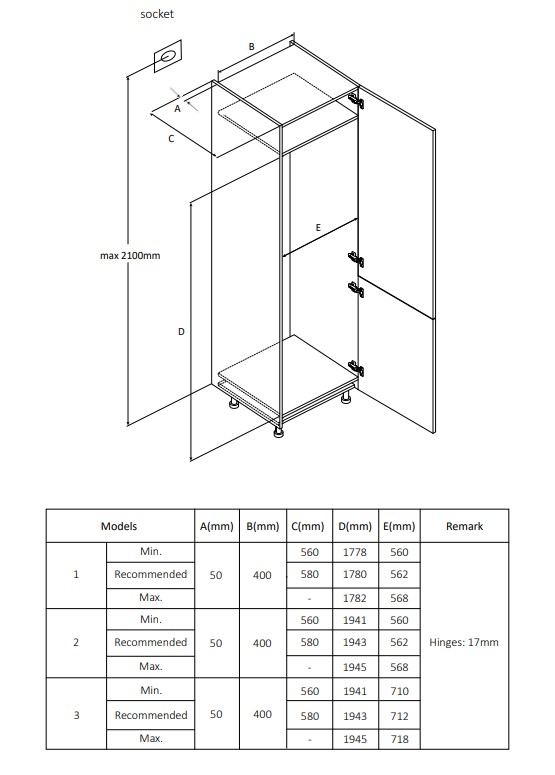 socket

B

A

C

E

max 2100mm

D

| Models | | A(mm) | B(mm) | C(mm) | D(mm) | E(mm) | Remark |
|---|---|---|---|---|---|---|---|
| 1 | Min. | 50 | 400 | 560 | 1778 | 560 | Hinges: 17mm |
| | Recommended | | | 580 | 1780 | 562 | |
| | Max. | | | - | 1782 | 568 | |
| 2 | Min. | 50 | 400 | 560 | 1941 | 560 | |
| | Recommended | | | 580 | 1943 | 562 | |
| | Max. | | | - | 1945 | 568 | |
| 3 | Min. | 50 | 400 | 560 | 1941 | 710 | |
| | Recommended | | | 580 | 1943 | 712 | |
| | Max. | | | - | 1945 | 718 | |