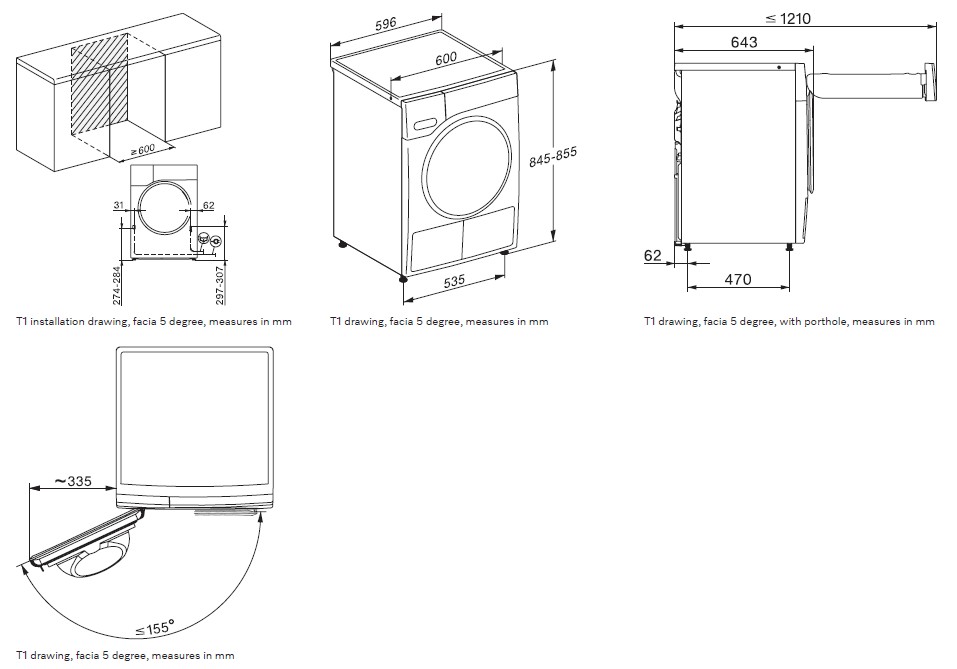 ≥ 600
31
62
274-284
297-307

T1 installation drawing, facia 5 degree, measures in mm

596
600
845-855
535

T1 drawing, facia 5 degree, measures in mm

≤ 1210
643
62
470

T1 drawing, facia 5 degree, with porthole, measures in mm

~335
≤155°

T1 drawing, facia 5 degree, measures in mm