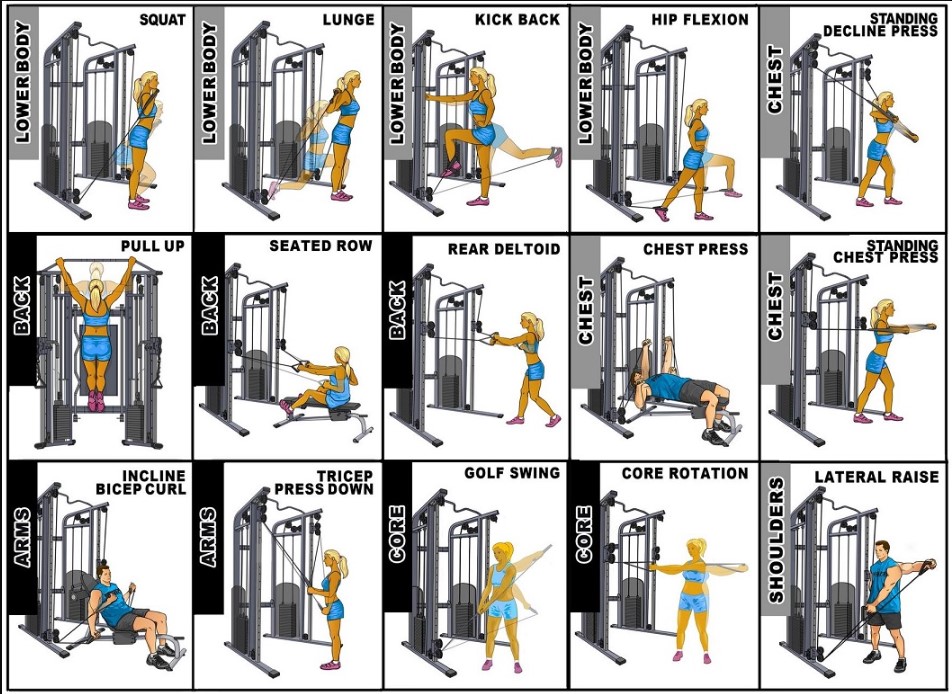 LOWER BODY
SQUAT

LOWER BODY
LUNGE

LOWER BODY
KICK BACK

LOWER BODY
HIP FLEXION

CHEST
STANDING DECLINE PRESS

BACK
PULL UP

BACK
SEATED ROW

BACK
REAR DELTOID

CHEST
CHEST PRESS

CHEST
STANDING CHEST PRESS

ARMS
INCLINE BICEP CURL

ARMS
TRICEP PRESS DOWN

CORE
GOLF SWING

CORE
CORE ROTATION

SHOULDERS
LATERAL RAISE