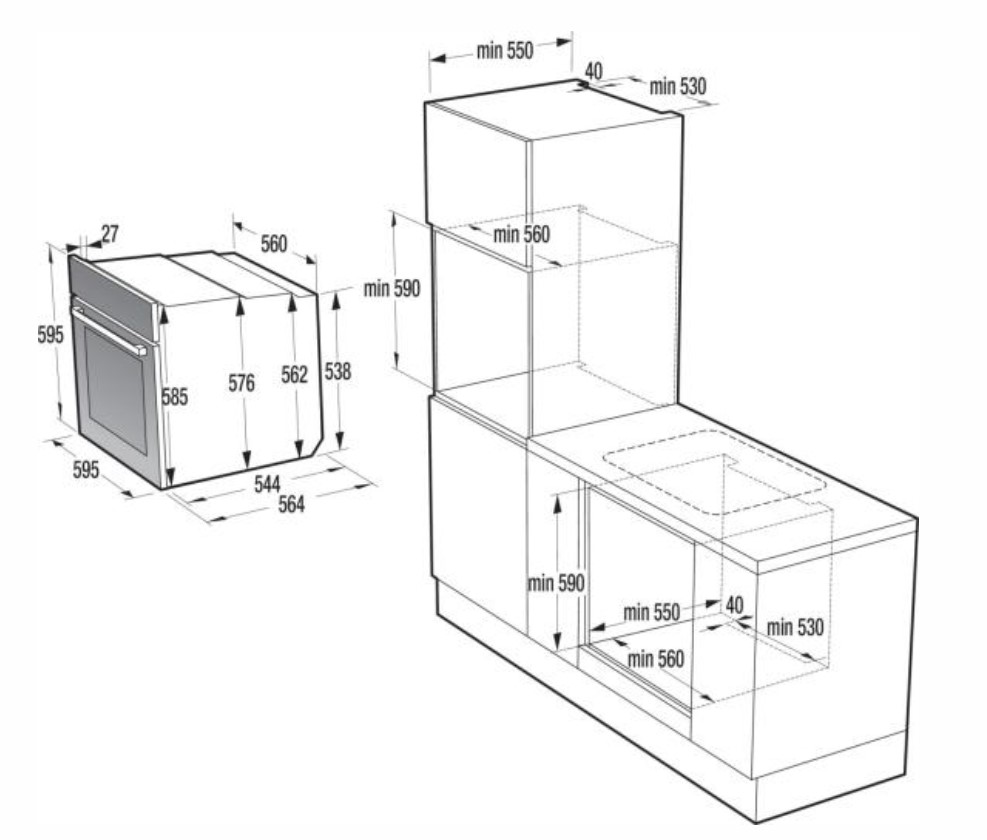 27
560
595
585
576
562
538
595
544
564

min 550
40
min 530
min 560
min 590

min 590
min 550
40
min 530
min 560