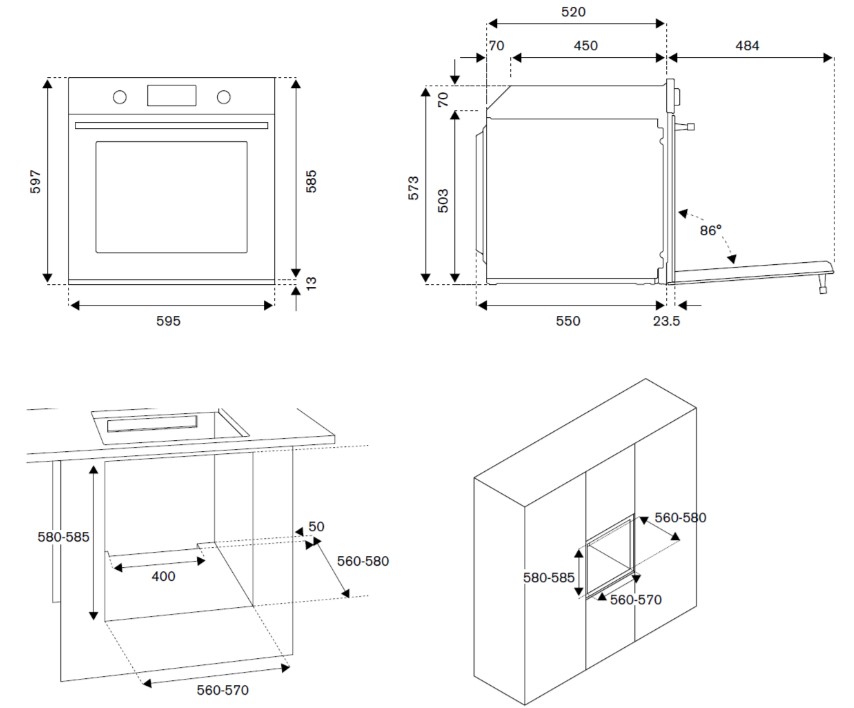 597
585
13
595

520
70
450
484
70
573
503
86°
550
23.5

580-585
400
50
560-580
560-570

560-580
580-585
560-570