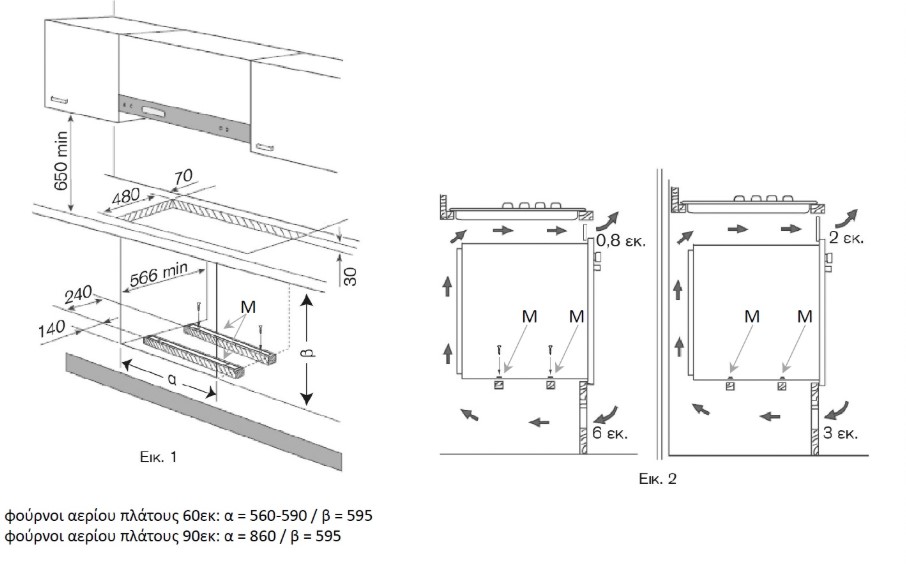 650 min

70

480

566 min

30

240

140

M

β

α

Εικ. 1

0,8 εκ.

M

M

6 εκ.

2 εκ.

M

M

3 εκ.

Εικ. 2

φούρνοι αερίου πλάτους 60εκ: α = 560-590 / β = 595
φούρνοι αερίου πλάτους 90εκ: α = 860 / β = 595