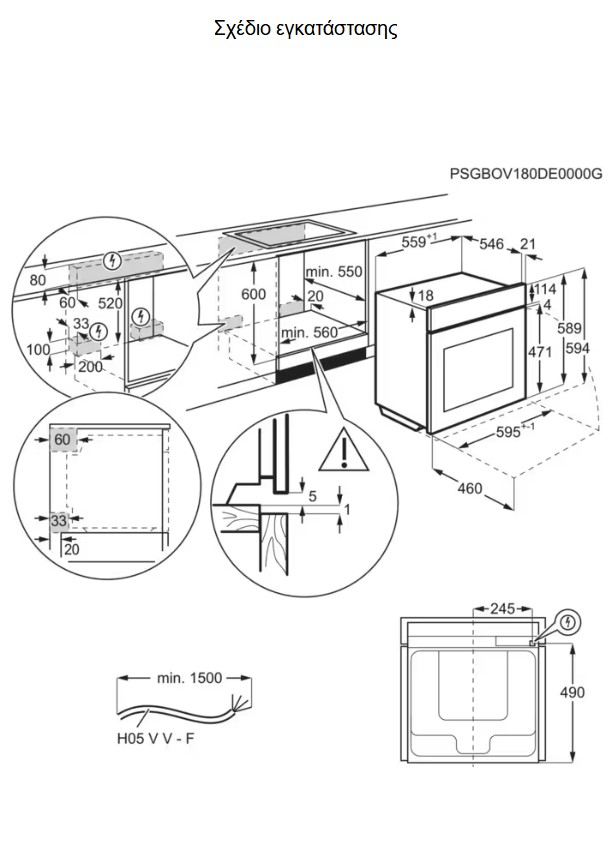 Σχέδιο εγκατάστασης

PSGBOV180DE0000G

80
60
520
33
100
200
600
min. 550
20
min. 560
$559^{+1}$
546
21
18
114
4
589
594
471
$595^{+-1}$
460
60
33
20
5
1
245
490
min. 1500
H05 V V - F