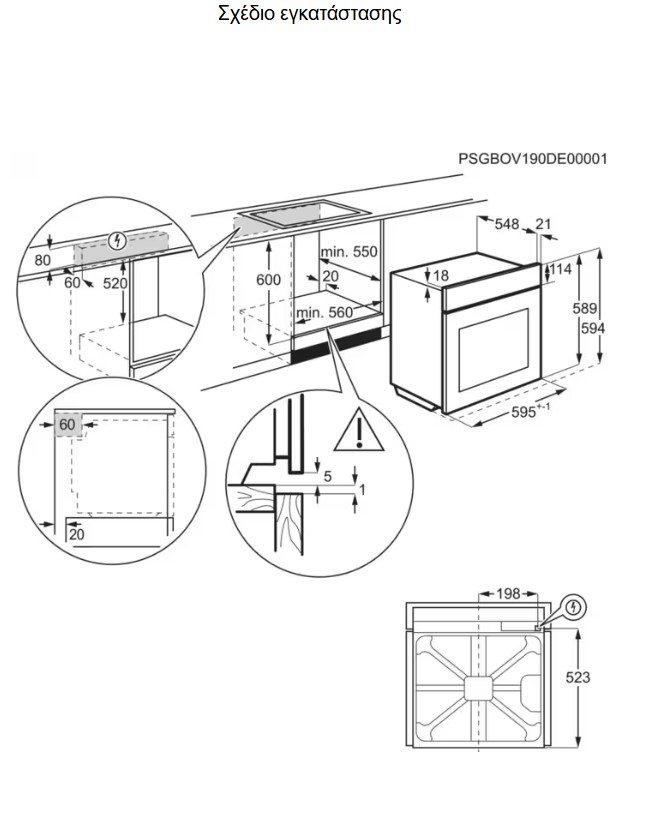 Σχέδιο εγκατάστασης

PSGBOV190DE00001

80
60
520
600
min. 550
20
min. 560
548
21
18
114
589
594
$595^{+-1}$
60
20
5
1
198
523