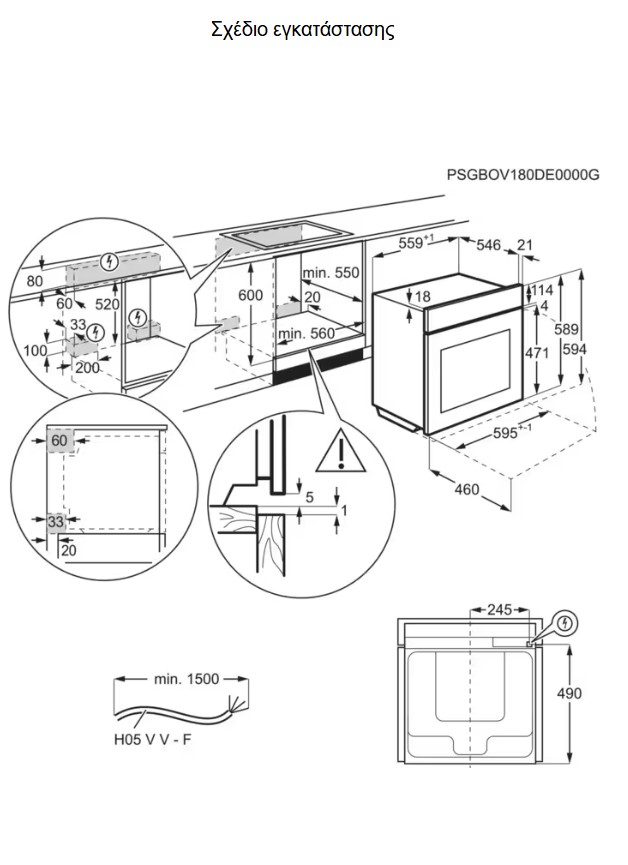 Σχέδιο εγκατάστασης

PSGBOV180DE0000G

80
60
520
33
100
200
600
min. 550
20
min. 560
$559^{+1}$
546
21
18
114
4
471
589
594
$595^{+-1}$
460

60
33
20

5
1

min. 1500
H05 V V - F

245
490