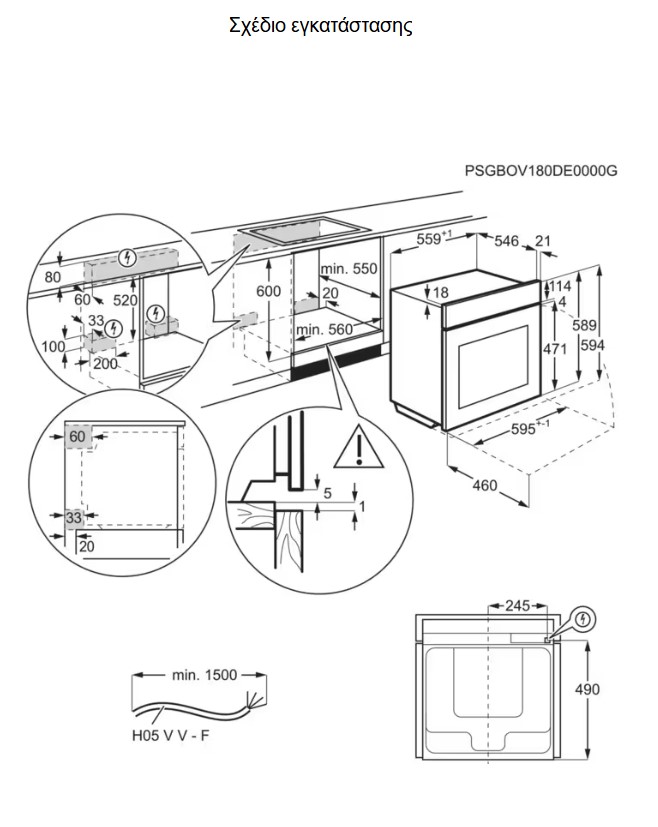 Σχέδιο εγκατάστασης

PSGBOV180DE0000G

80
60
520
33
100
200
600
min. 550
20
min. 560
$559^{+1}$
546
21
18
114
4
589
594
471
$595^{+-1}$
460
60
33
20
5
1
245
490
min. 1500
H05 V V - F