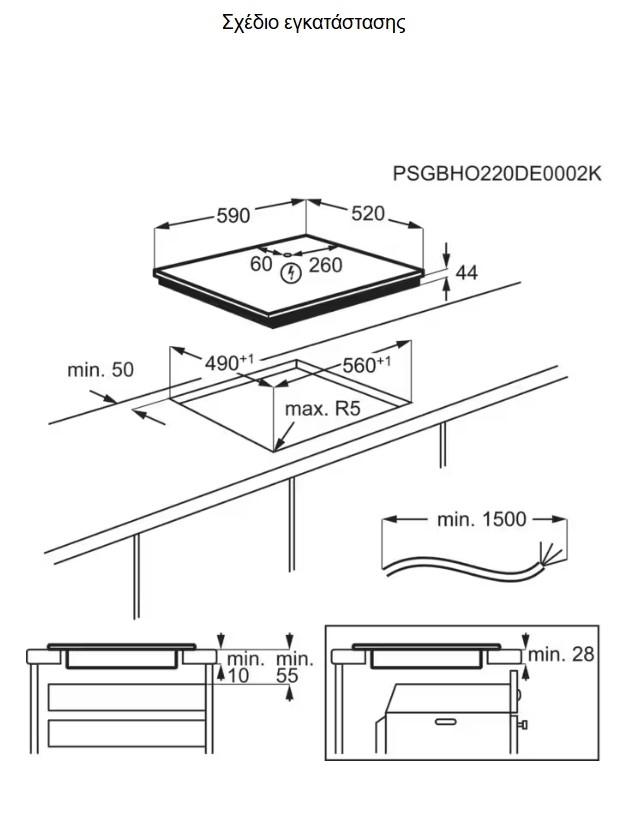 Σχέδιο εγκατάστασης

PSGBHO220DE0002K

590

520

60

260

44

min. 50

$490^{+1}$

$560^{+1}$

max. R5

min. 1500

min.
10

min.
55

min. 28