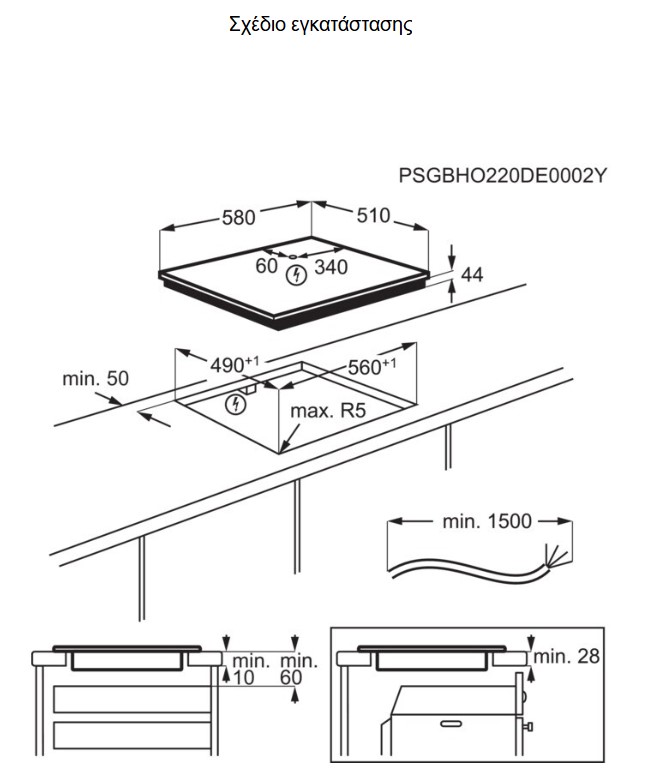 Σχέδιο εγκατάστασης

PSGBHO220DE0002Y

580
510
60
340
44
$490^{+1}$
$560^{+1}$
min. 50
max. R5
min. 1500
min.
10
min.
60
min. 28